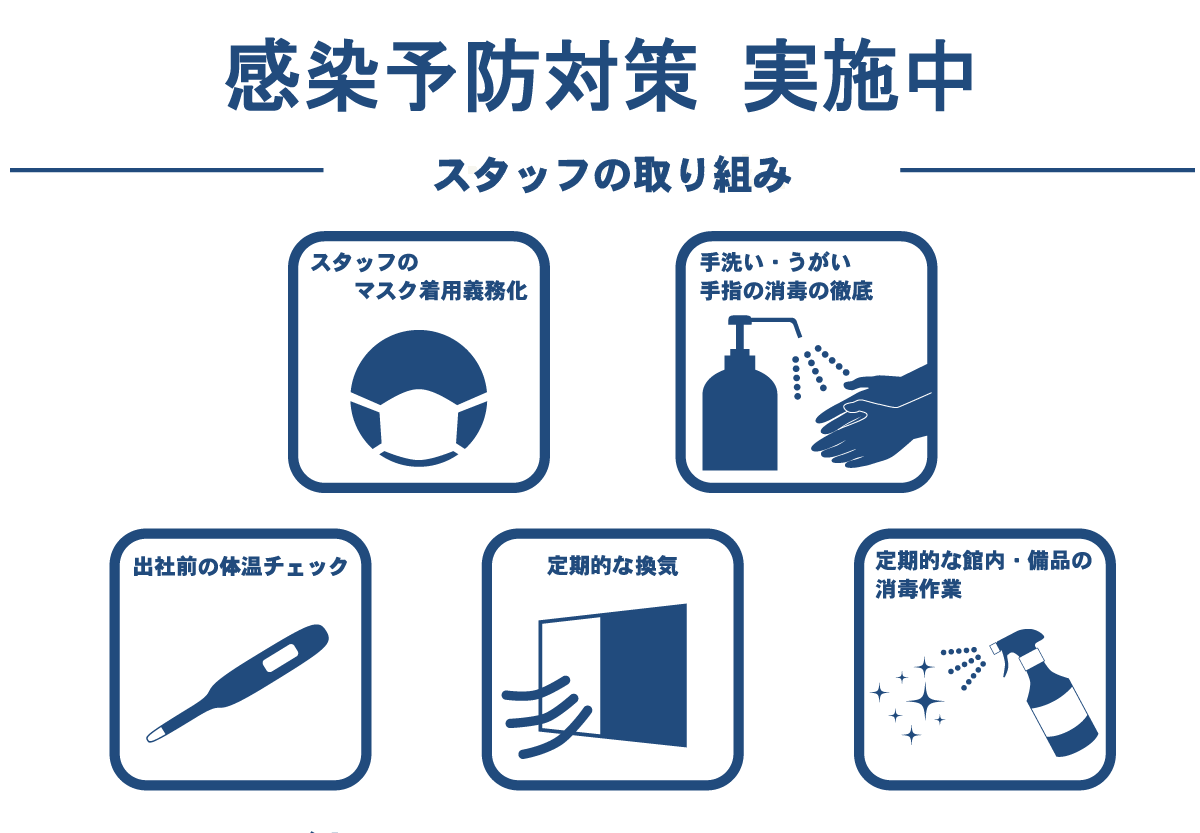 感染予防対策 実施中

スタッフの取り組み

スタッフの
マスク着用義務化

手洗い・うがい
手指の消毒の徹底

出社前の体温チェック

定期的な換気

定期的な館内・備品の
消毒作業